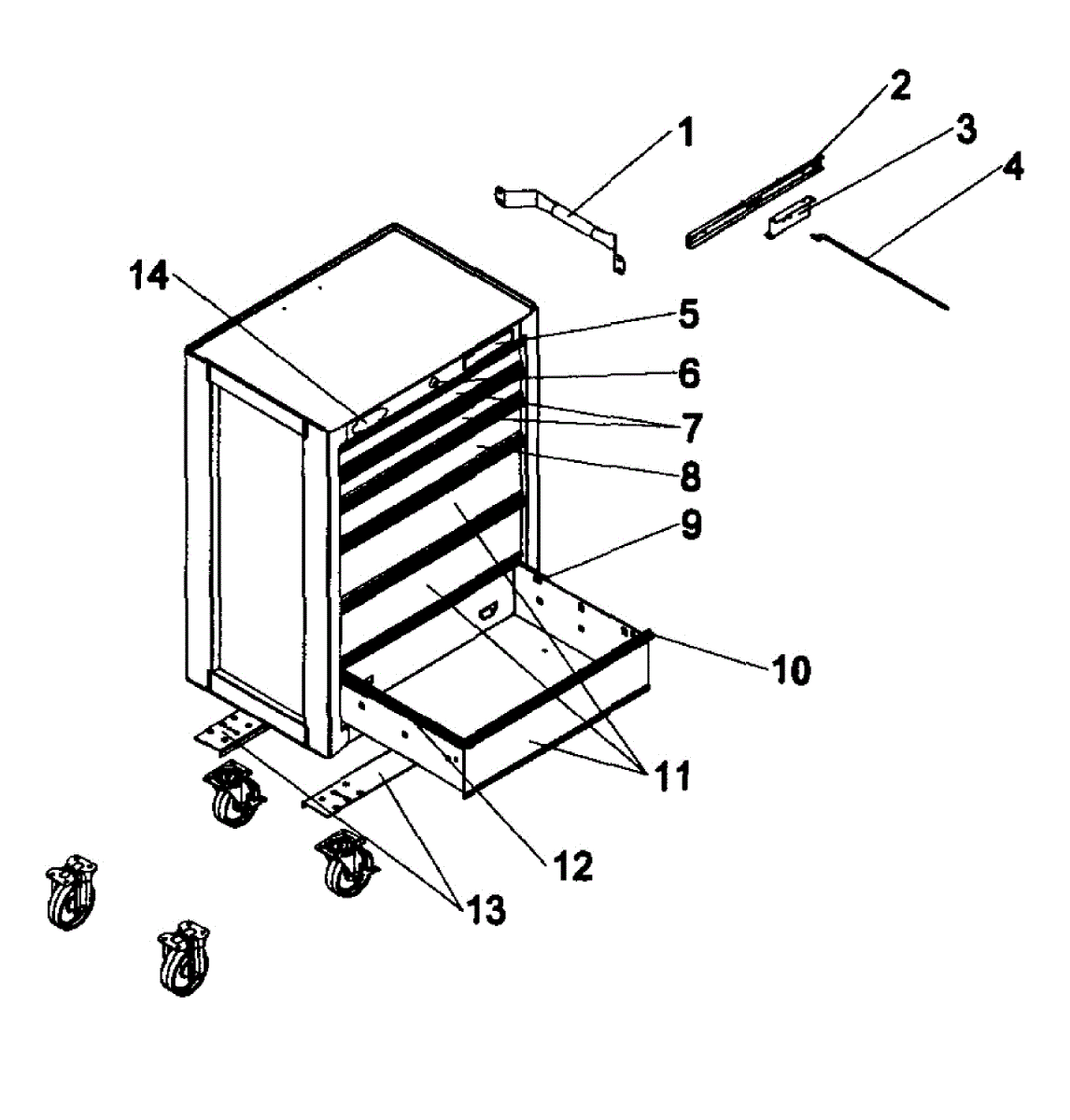 1
2
3
4
14
5
6
7
8
9
10
11
12
13