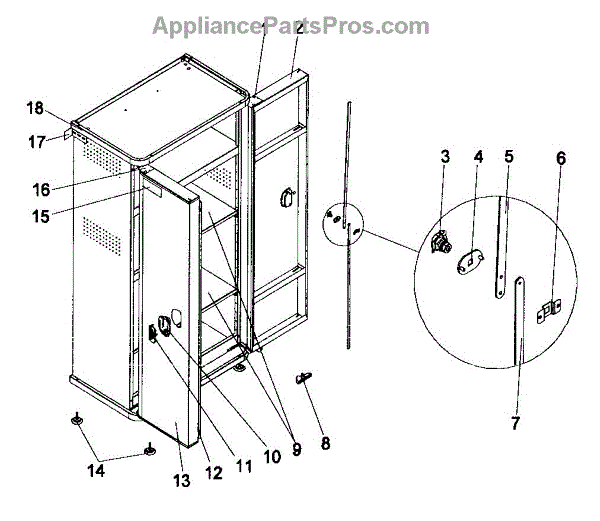 AppliancePartsPros.com

2
18
17
16
15
3
4
5
6
7
8
9
10
11
12
13
14