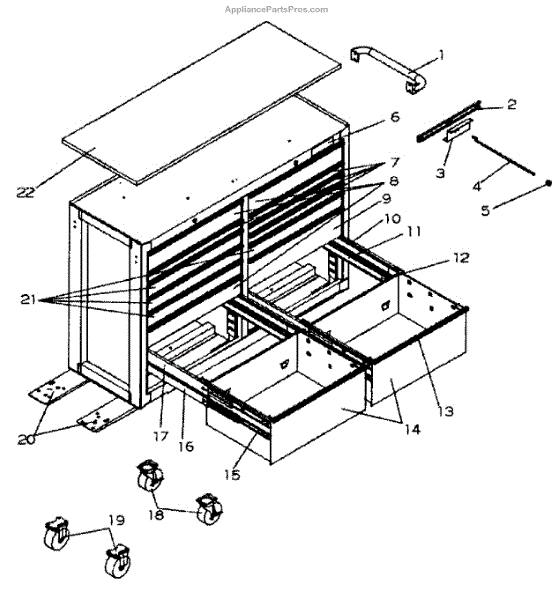 AppliancePartsPros.com

1
2
6
3
4
5
7
8
9
10
11
12
22
21
13
14
20
17
16
15
18
19