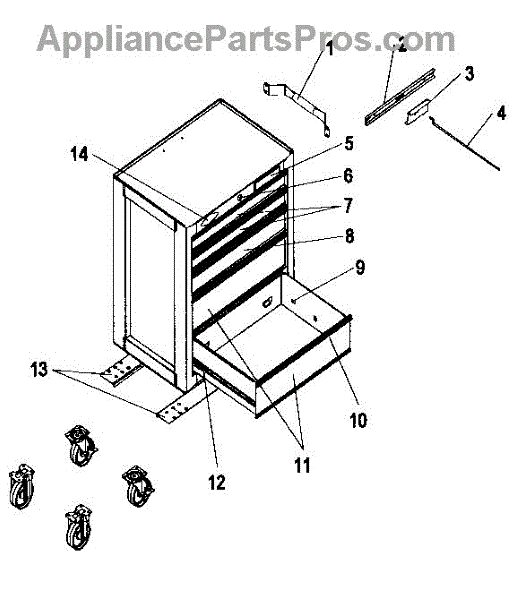 AppliancePartsPros.com
1
2
3
4
14
5
6
7
8
9
13
10
11
12