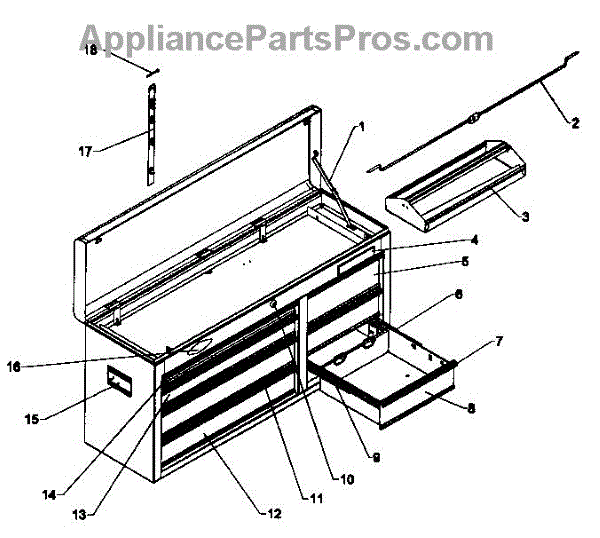 AppliancePartsPros.com

18
17
1
2
3
4
5
6
7
8
9
10
11
12
13
14
15
16