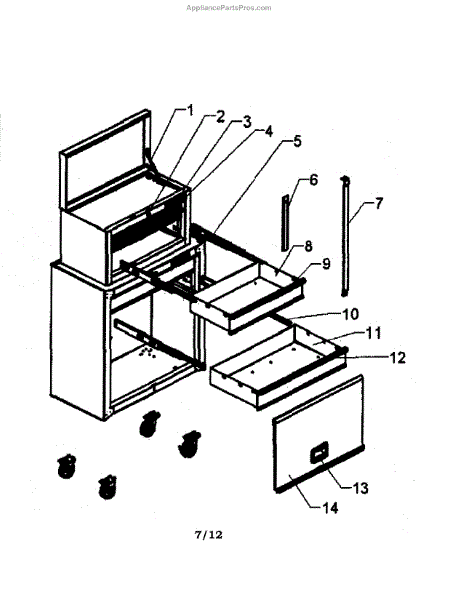 AppliancePartsPros.com

1
2
3
4
5
6
7
8
9
10
11
12
13
14

7/12