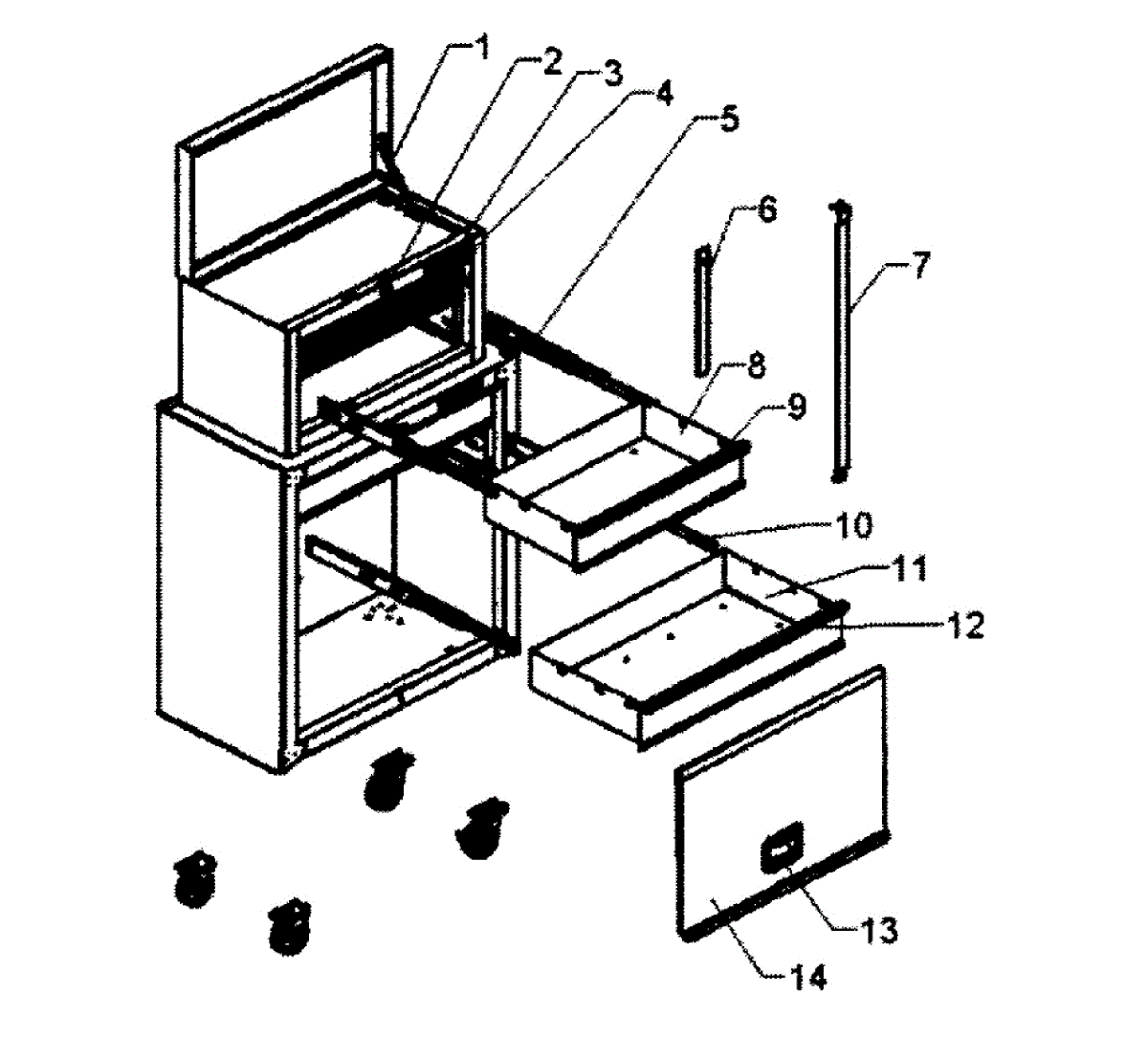 1
2
3
4
5
6
7
8
9
10
11
12
13
14