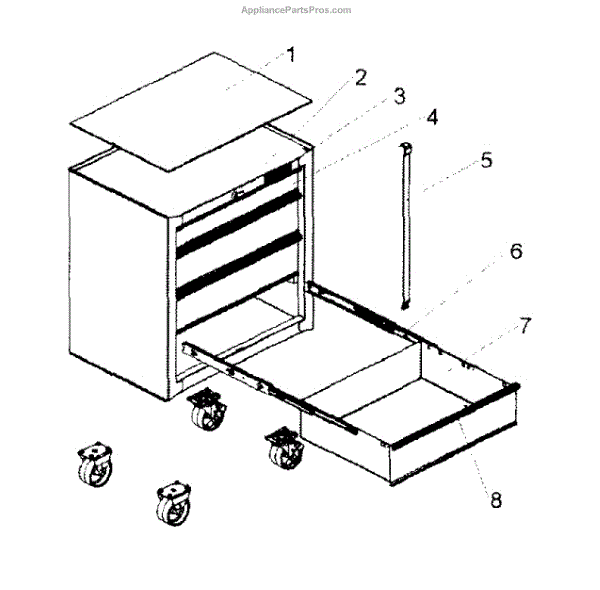 AppliancePartsPros.com

1
2
3
4
5
6
7
8