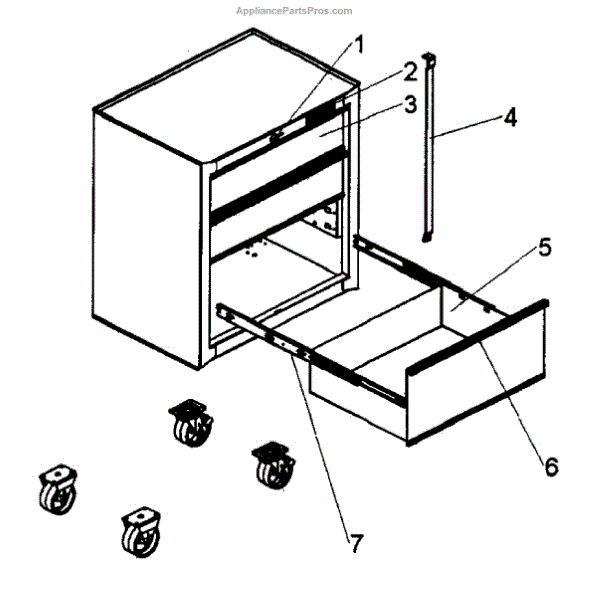 AppliancePartsPros.com

1
2
3
4
5
6
7