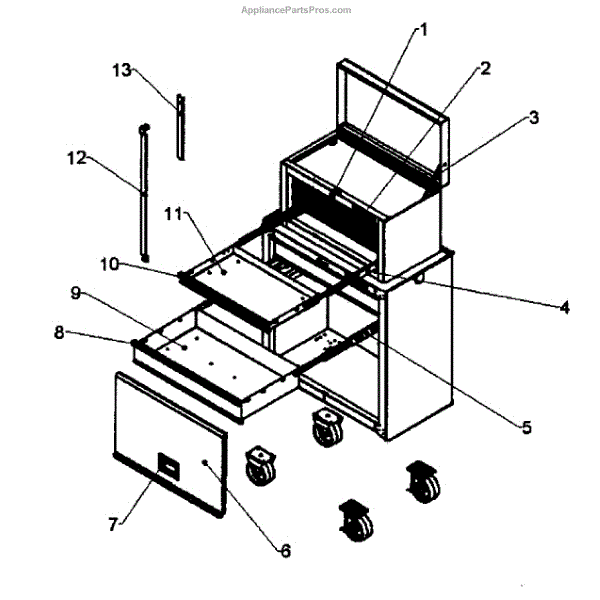 AppliancePartsPros.com

1
2
3
13
12
11
10
9
8
4
5
7
6