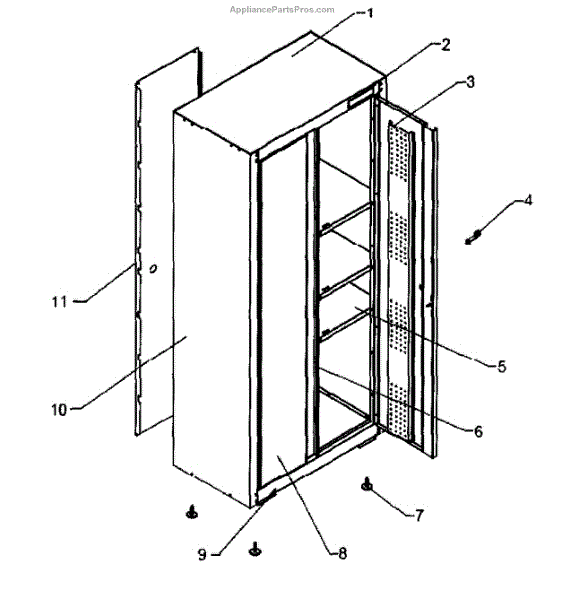 AppliancePartsPros.com

1
2
3
4
11
5
10
6
7
9
8