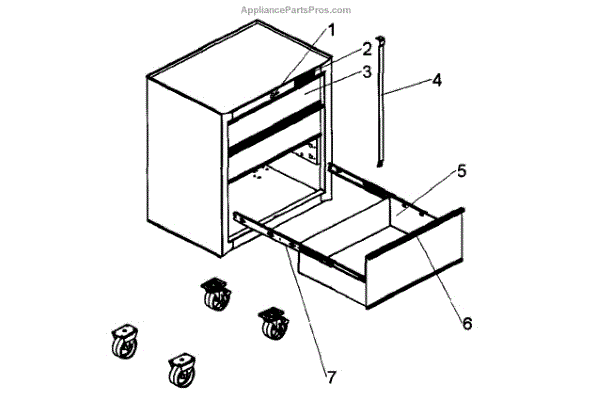 AppliancePartsPros.com

1
2
3
4
5
6
7