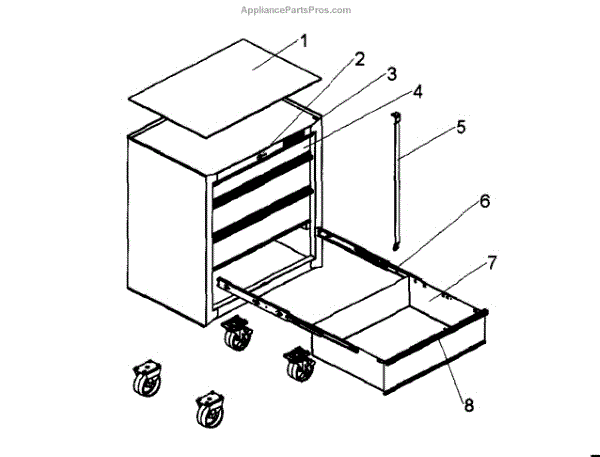 AppliancePartsPros.com

1
2
3
4
5
6
7
8