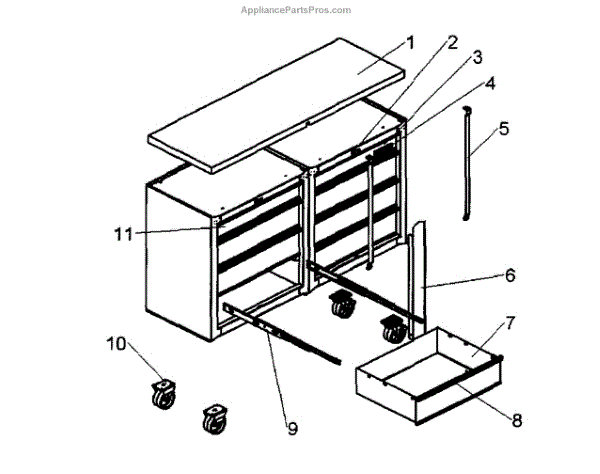 AppliancePartsPros.com

1
2
3
4
5
11
6
7
10
9
8