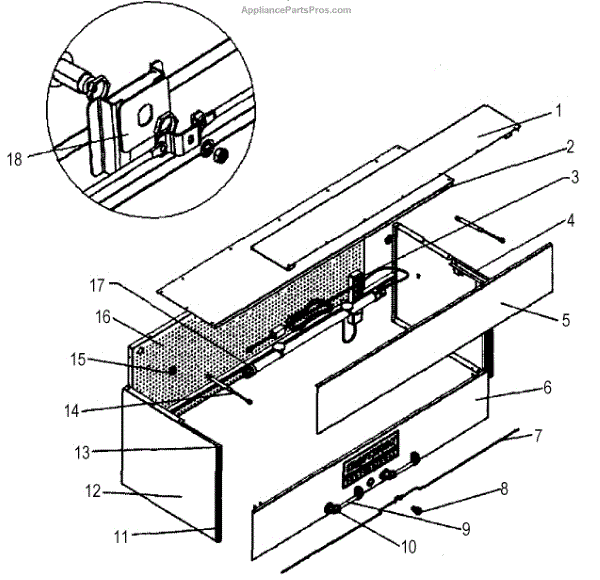 AppliancePartsPros.com

18

1
2
3
4
5
6
7
8
9
10

17
16
15
14
13
12
11