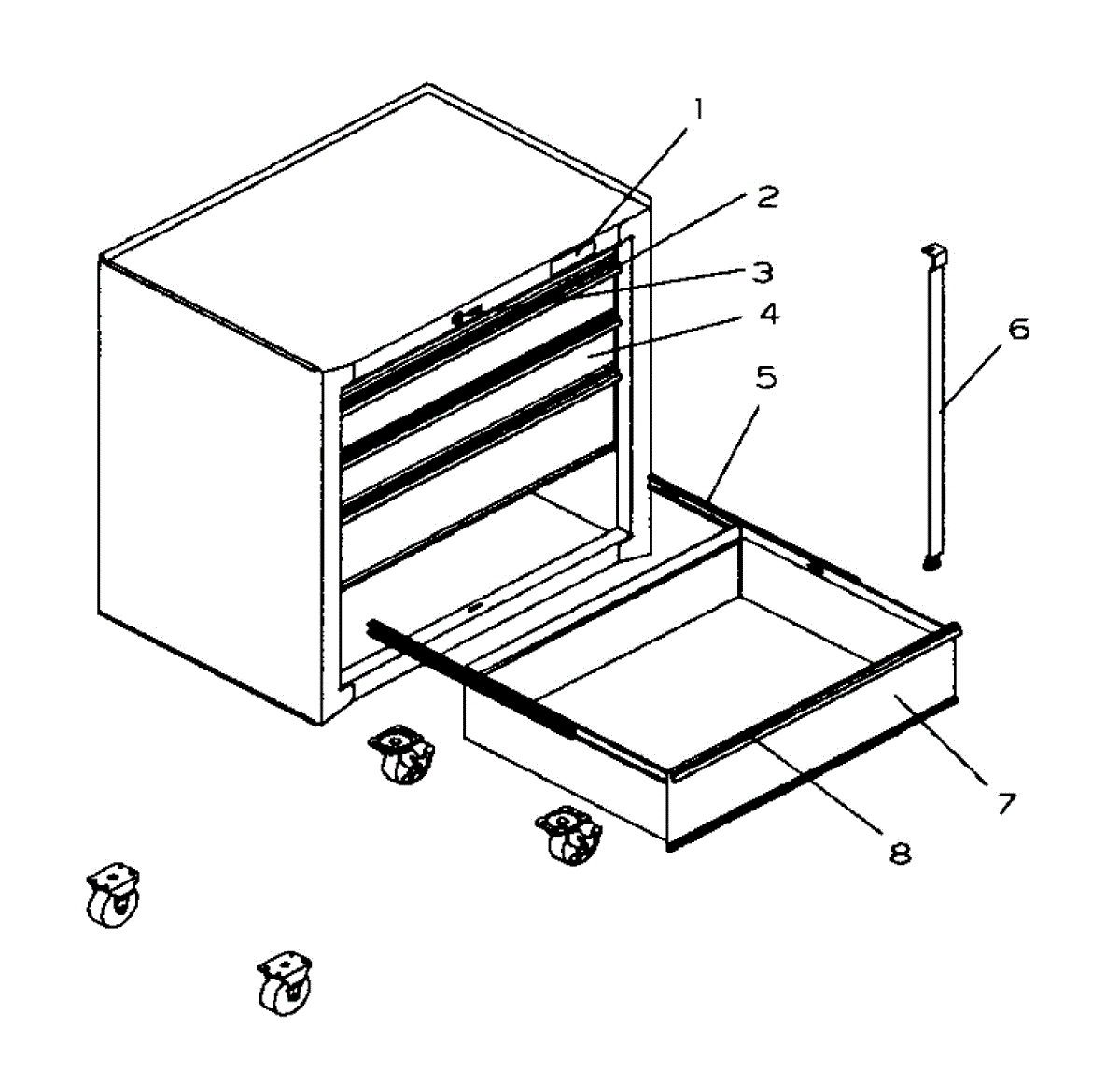 1
2
3
4
5
6
7
8