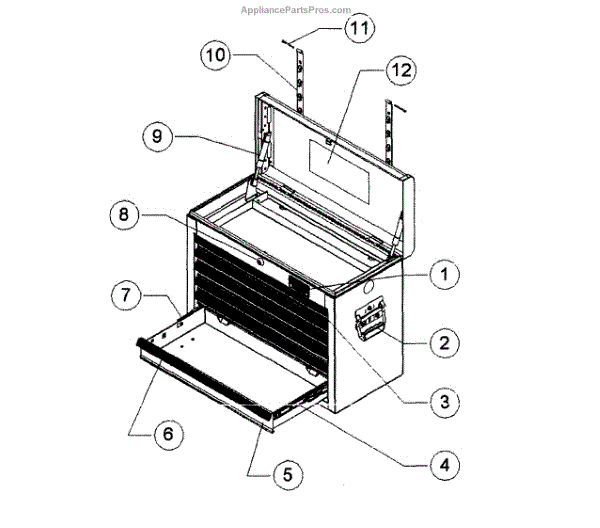 AppliancePartsPros.com

11
10
12
9
8
1
7
2
3
6
4
5