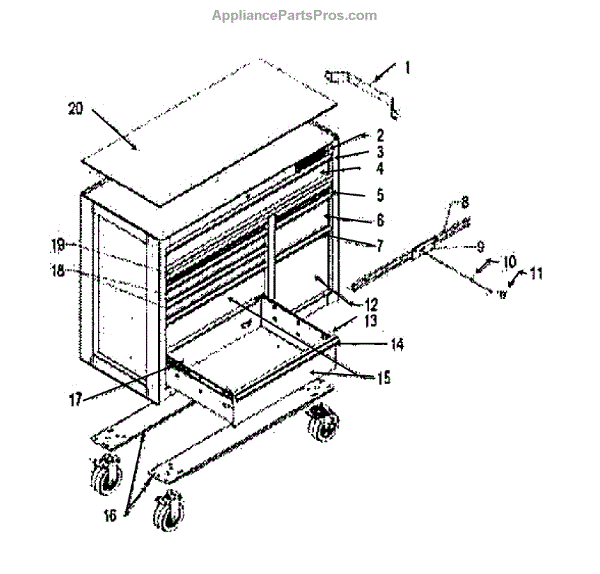 AppliancePartsPros.com

1
20
2
3
4
5
6
7
8
9
10
11
19
18
12
13
14
15
17
16