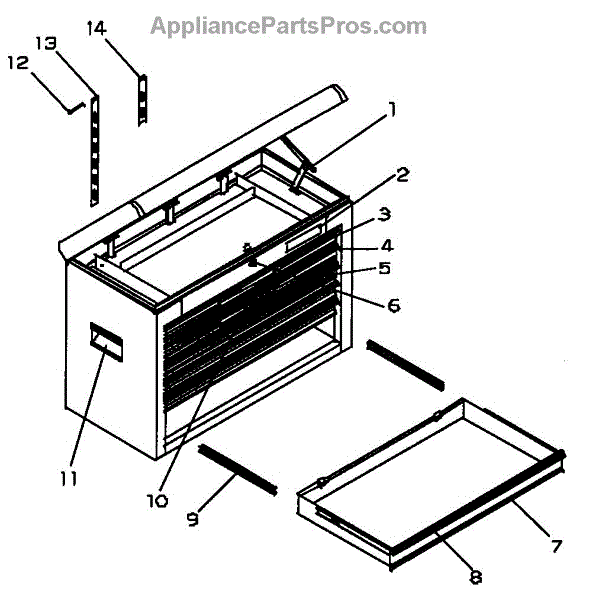 AppliancePartsPros.com

14
13
12
1
2
3
4
5
6
11
10
9
7
8