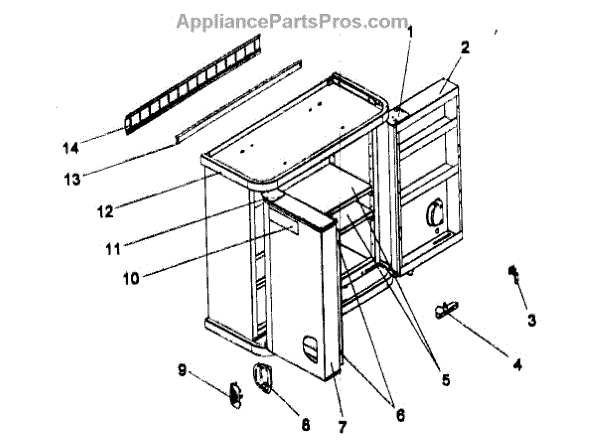 AppliancePartsPros.com

1
2
14
13
12
11
10
3
4
5
9
8
7
6