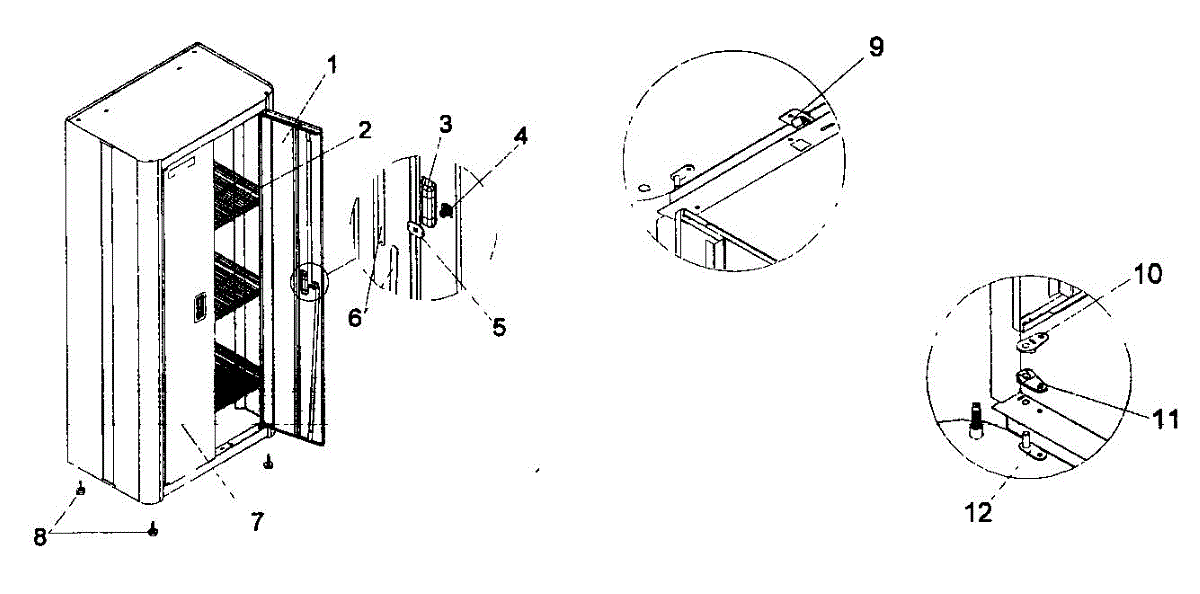 1
2
3
4
6
5
7
8
9
10
11
12