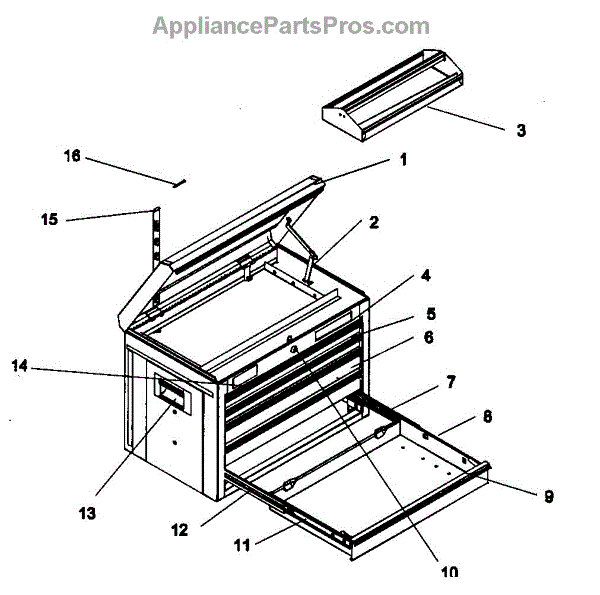 AppliancePartsPros.com

3
16
1
15
2
4
5
6
14
7
8
9
13
12
11
10