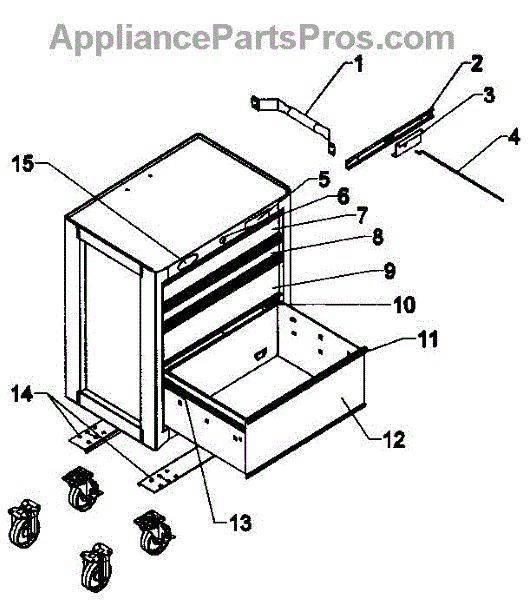 AppliancePartsPros.com

1
2
3
4
15
5
6
7
8
9
10
11
14
12
13