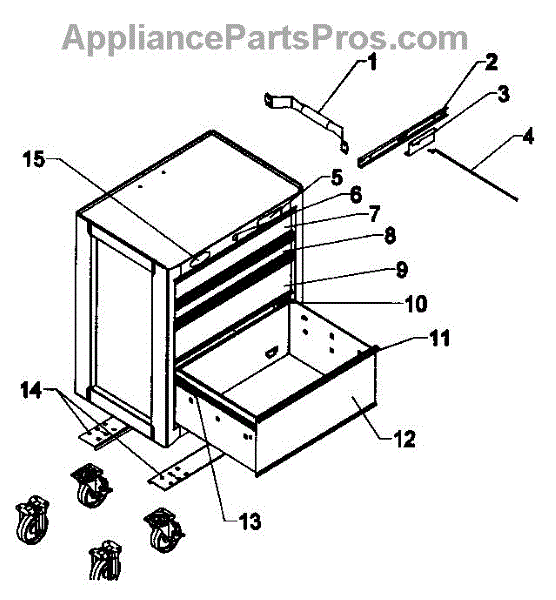 AppliancePartsPros.com

1
2
3
4
15
5
6
7
8
9
10
11
14
12
13