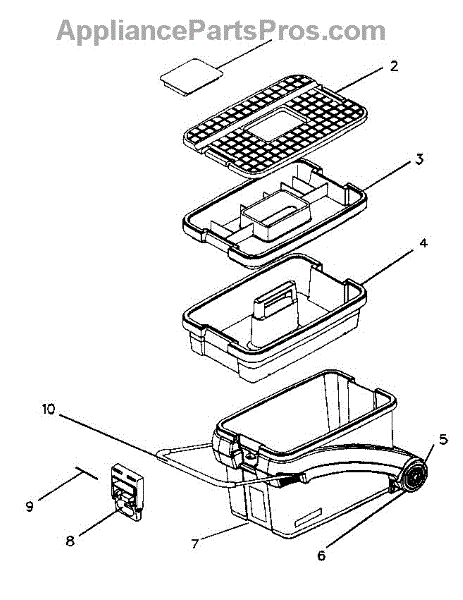 AppliancePartsPros.com

2
3
4
10
5
9
8
7
6