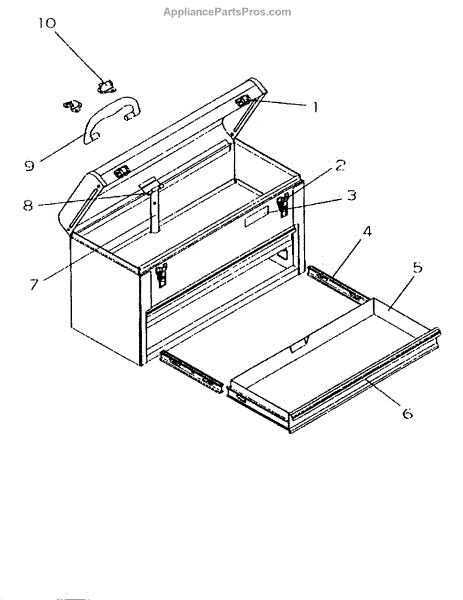 AppliancePartsPros.com

10

1

9

2

8

3

4

7

5

6