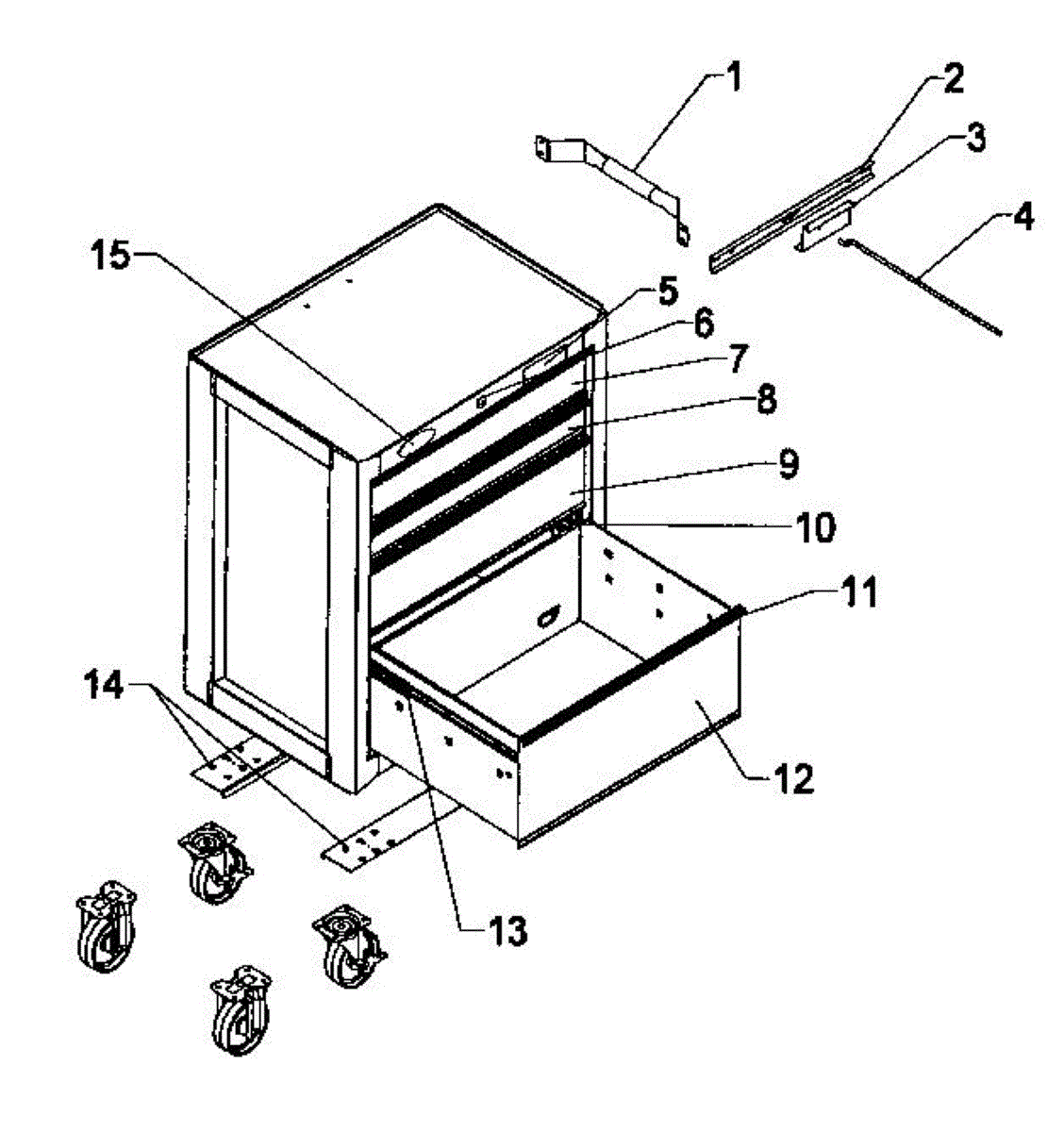 1
2
3
4
15
5
6
7
8
9
10
11
14
12
13