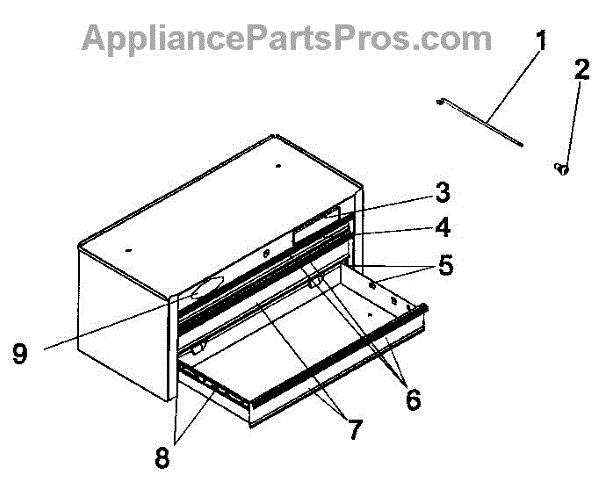 AppliancePartsPros.com

1
2
3
4
5
9
6
7
8