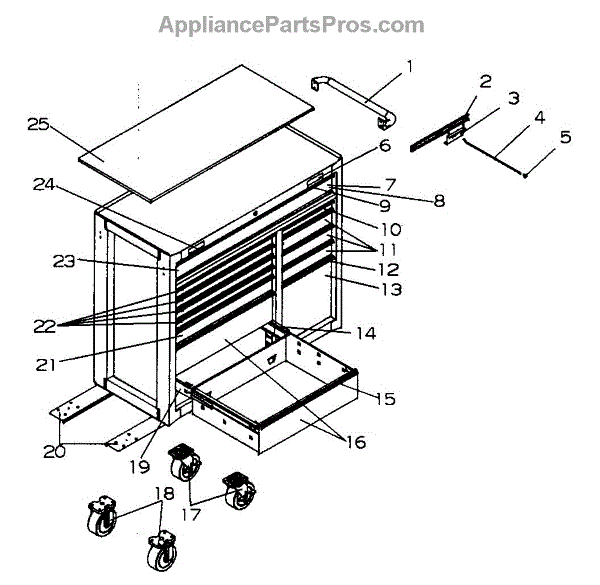 AppliancePartsPros.com

1
2
3
4
5
25
6
24
7
8
9
10
11
23
12
13
22
14
21
15
16
20
19
18
17