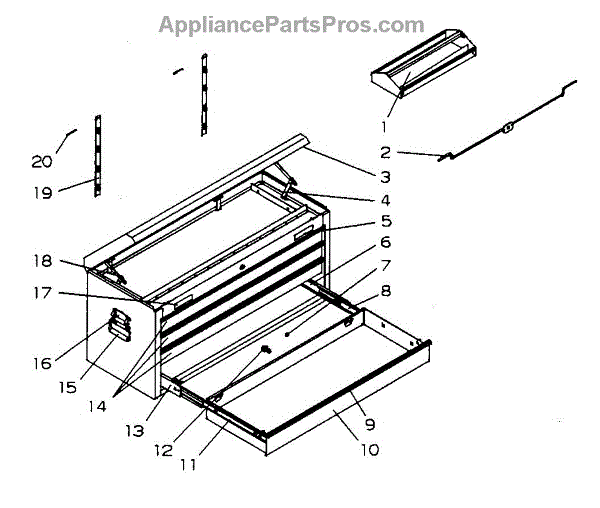 AppliancePartsPros.com

1
2
3
4
5
6
7
8
9
10
11
12
13
14
15
16
17
18
19
20