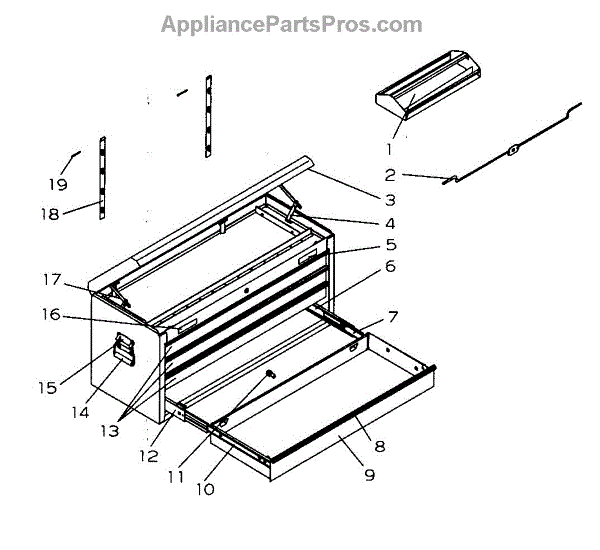 AppliancePartsPros.com

1
2
3
4
5
6
7
8
9
10
11
12
13
14
15
16
17
18
19