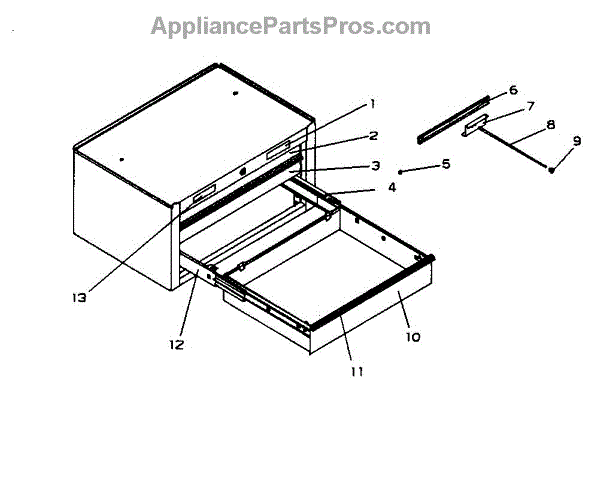 AppliancePartsPros.com

1
2
3
4
5
6
7
8
9
10
11
12
13