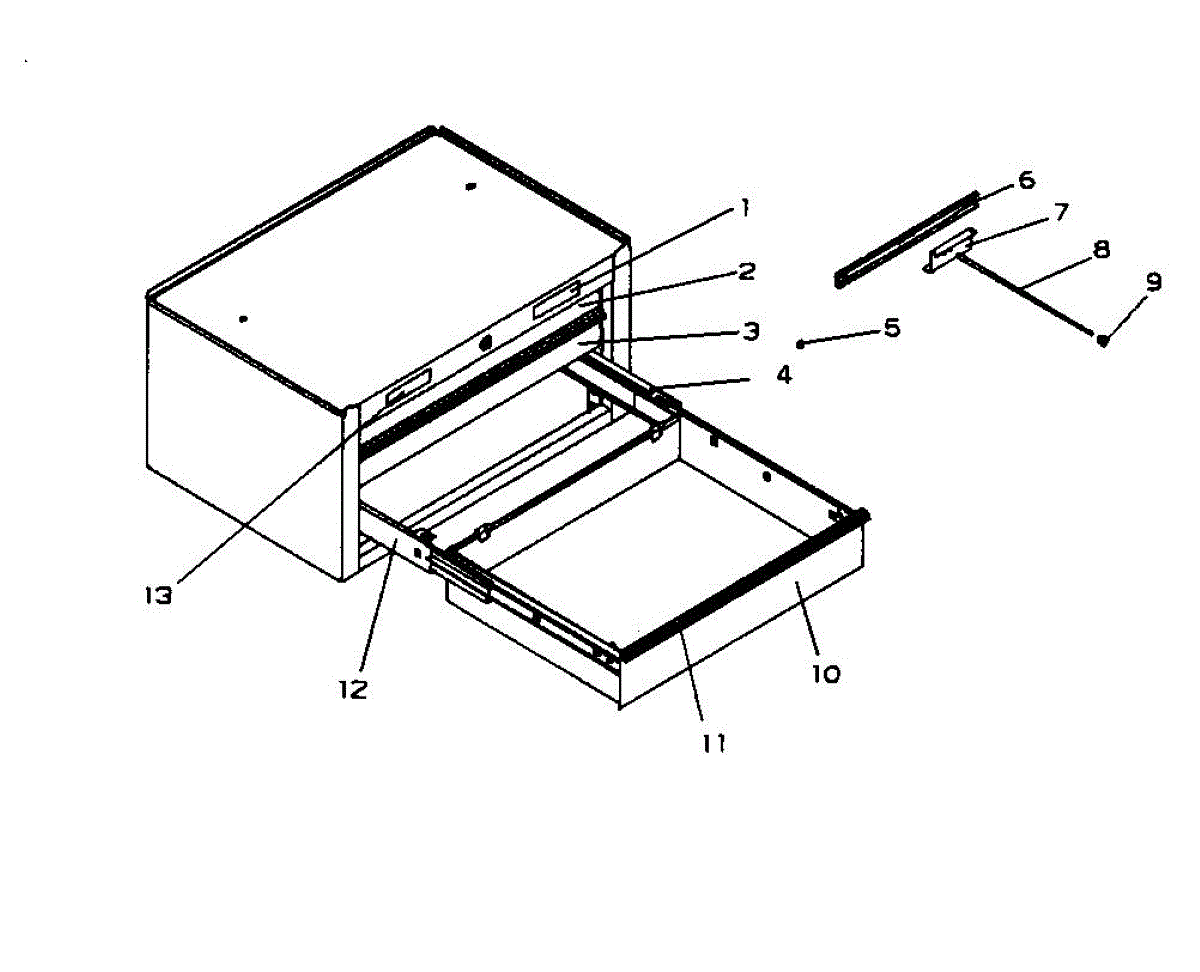 1
2
3
4
5
6
7
8
9
10
11
12
13