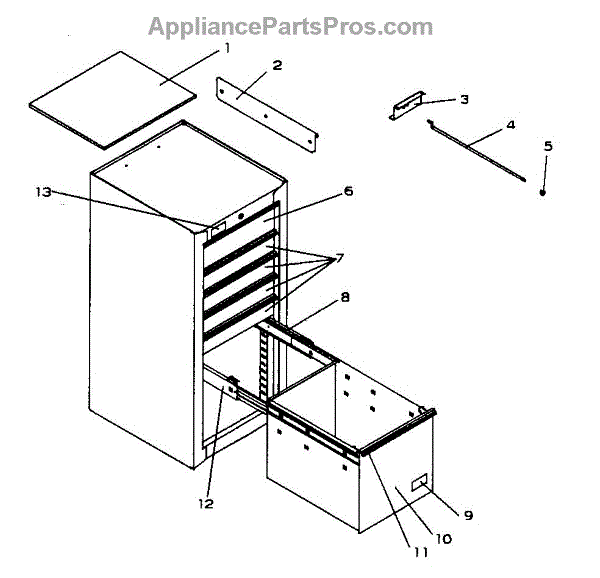 AppliancePartsPros.com

1
2
3
4
5
13
6
7
8
12
9
10
11