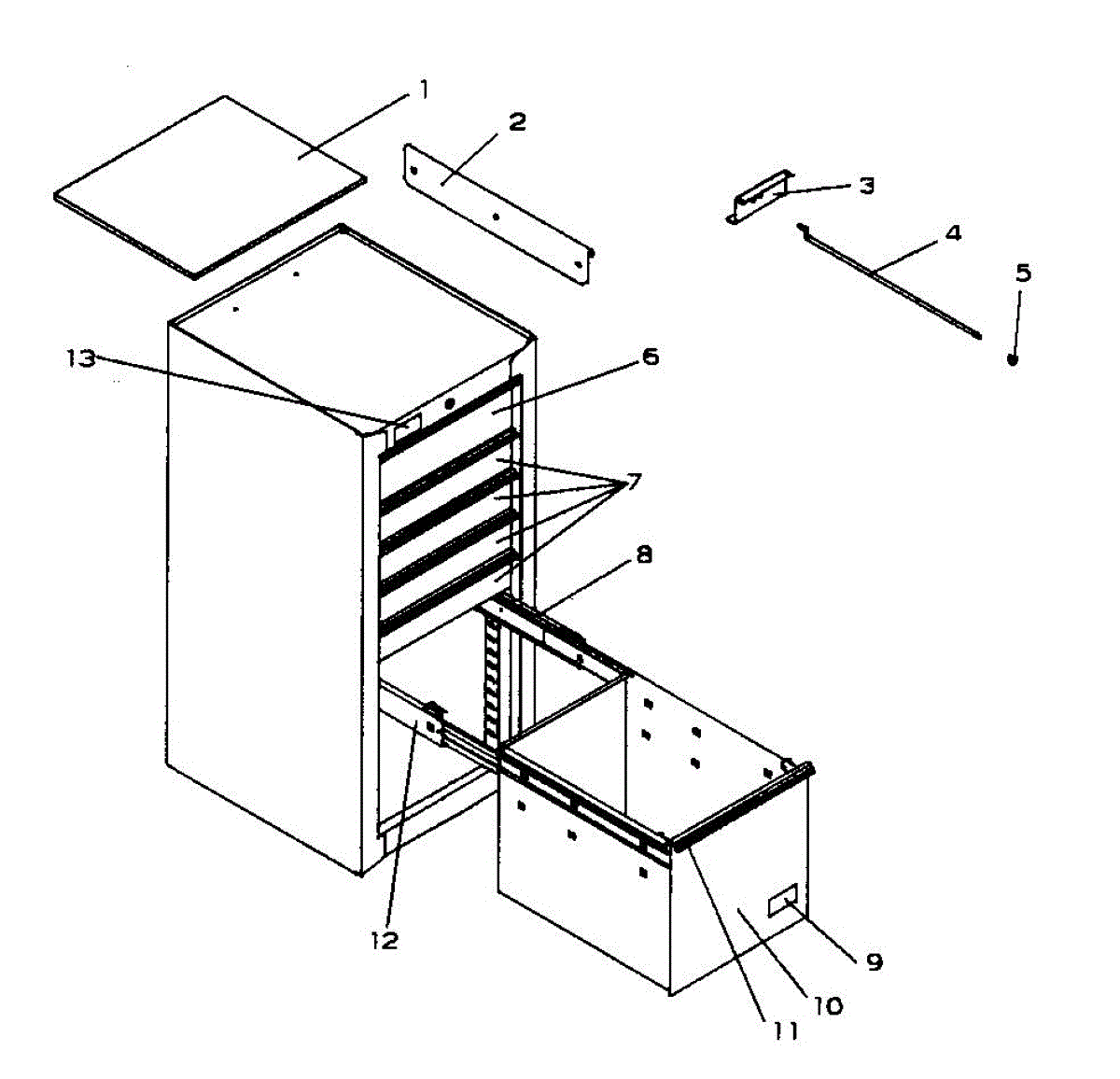 1
2
3
4
5
13
6
7
8
12
9
10
11