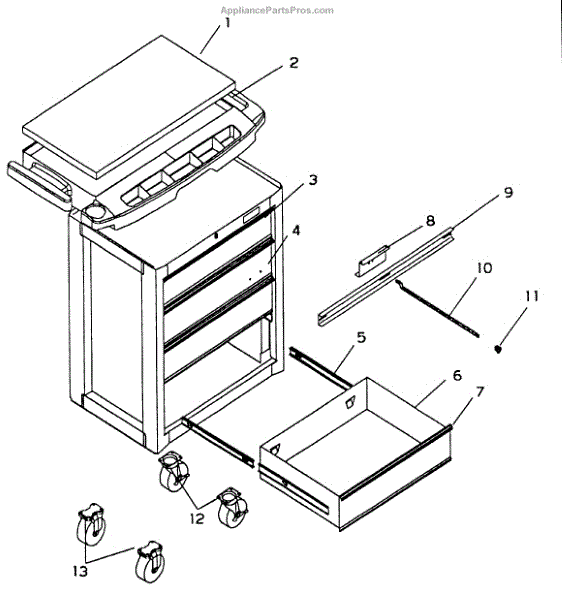 AppliancePartsPros.com

1
2
3
4
8
9
10
11
5
6
7
12
13