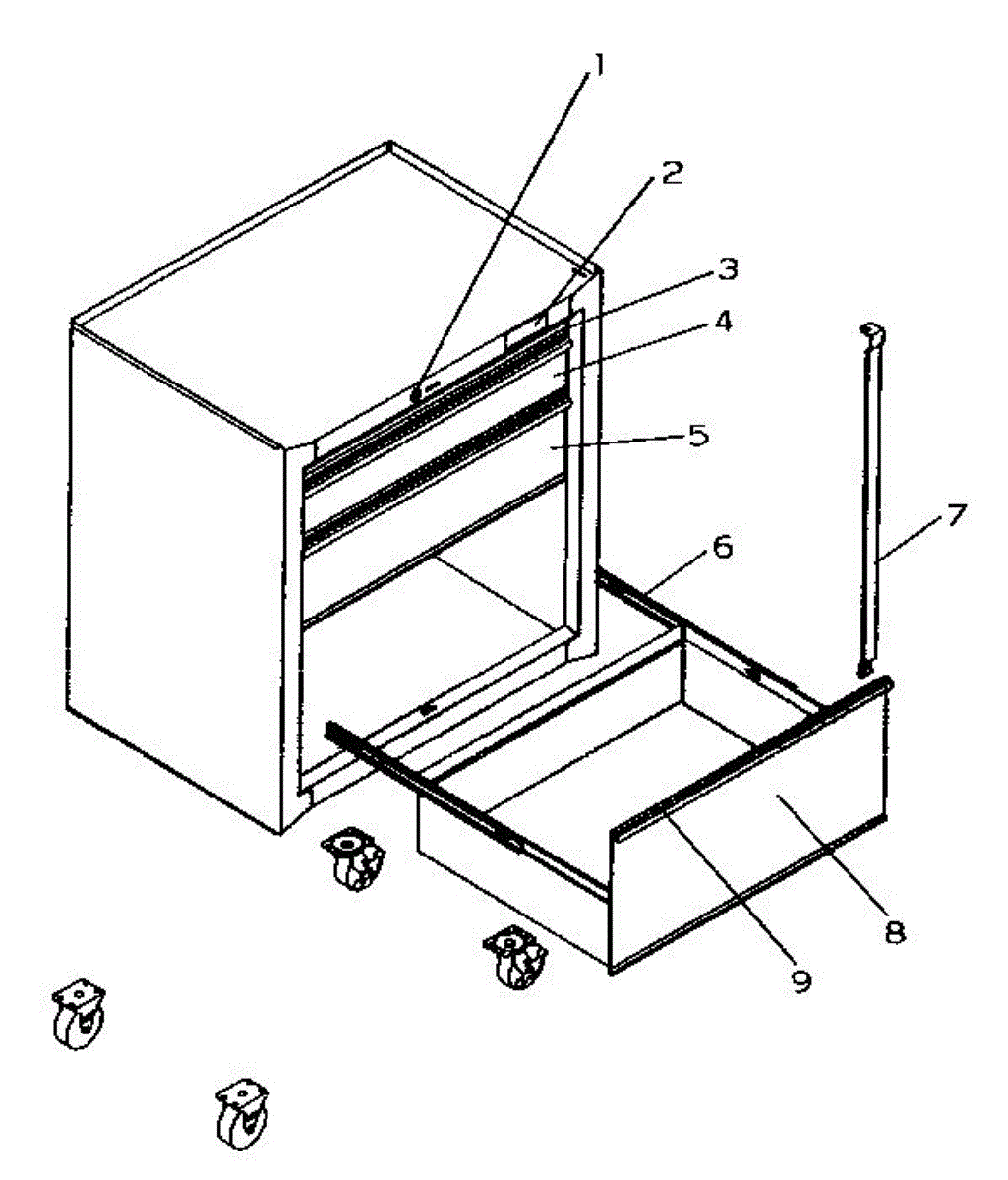 1
2
3
4
5
6
7
8
9