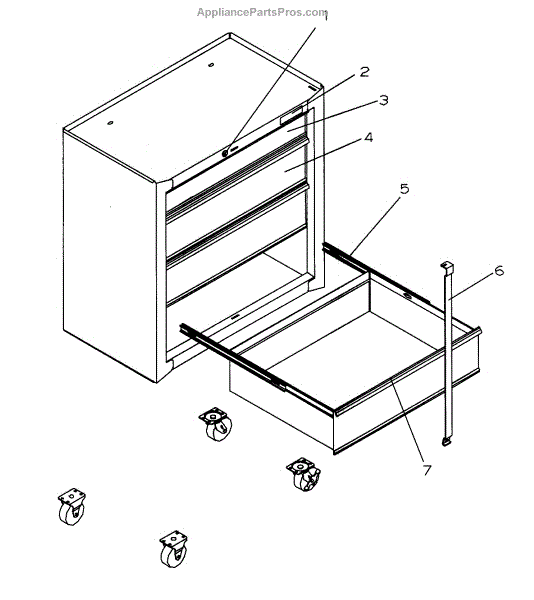 AppliancePartsPros.com
1
2
3
4
5
6
7