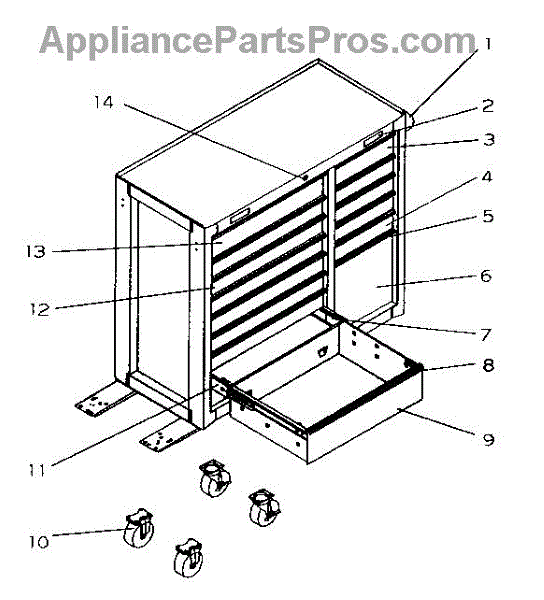 AppliancePartsPros.com

1
14
2
3
4
5
13
6
12
7
8
9
11
10