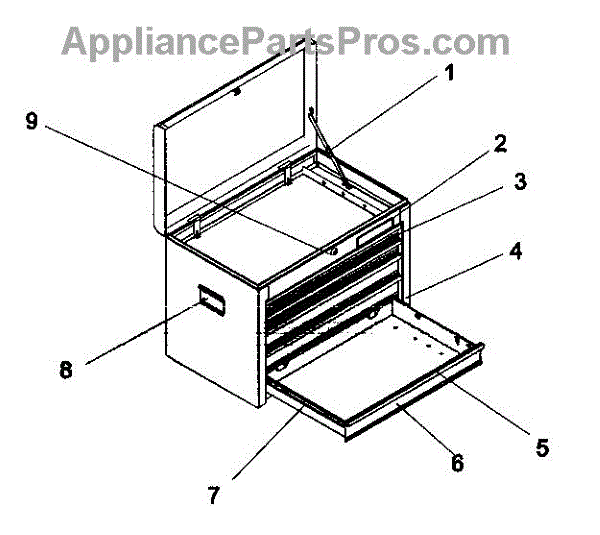 AppliancePartsPros.com

1

9

2

3

4

8

5

6

7