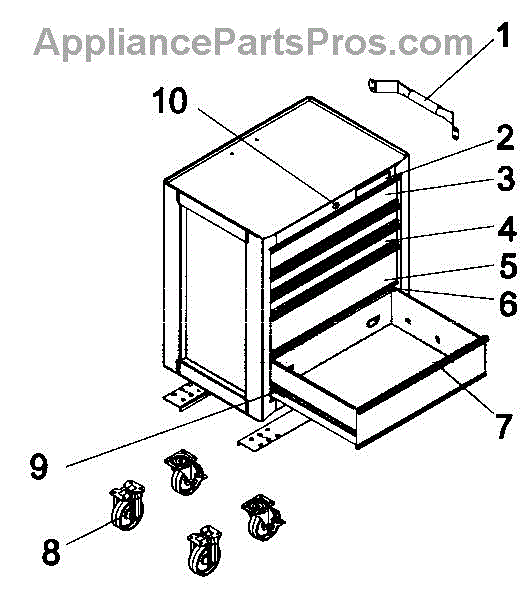 AppliancePartsPros.com

1
10
2
3
4
5
6
7
9
8