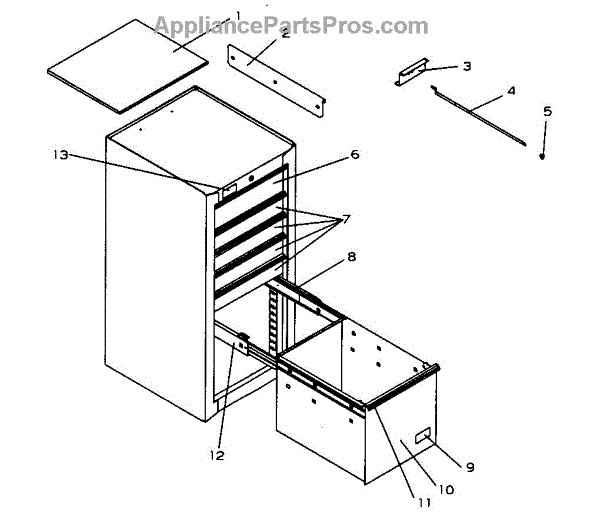 AppliancePartsPros.com

1
2
3
4
5
13
6
7
8
12
9
10
11