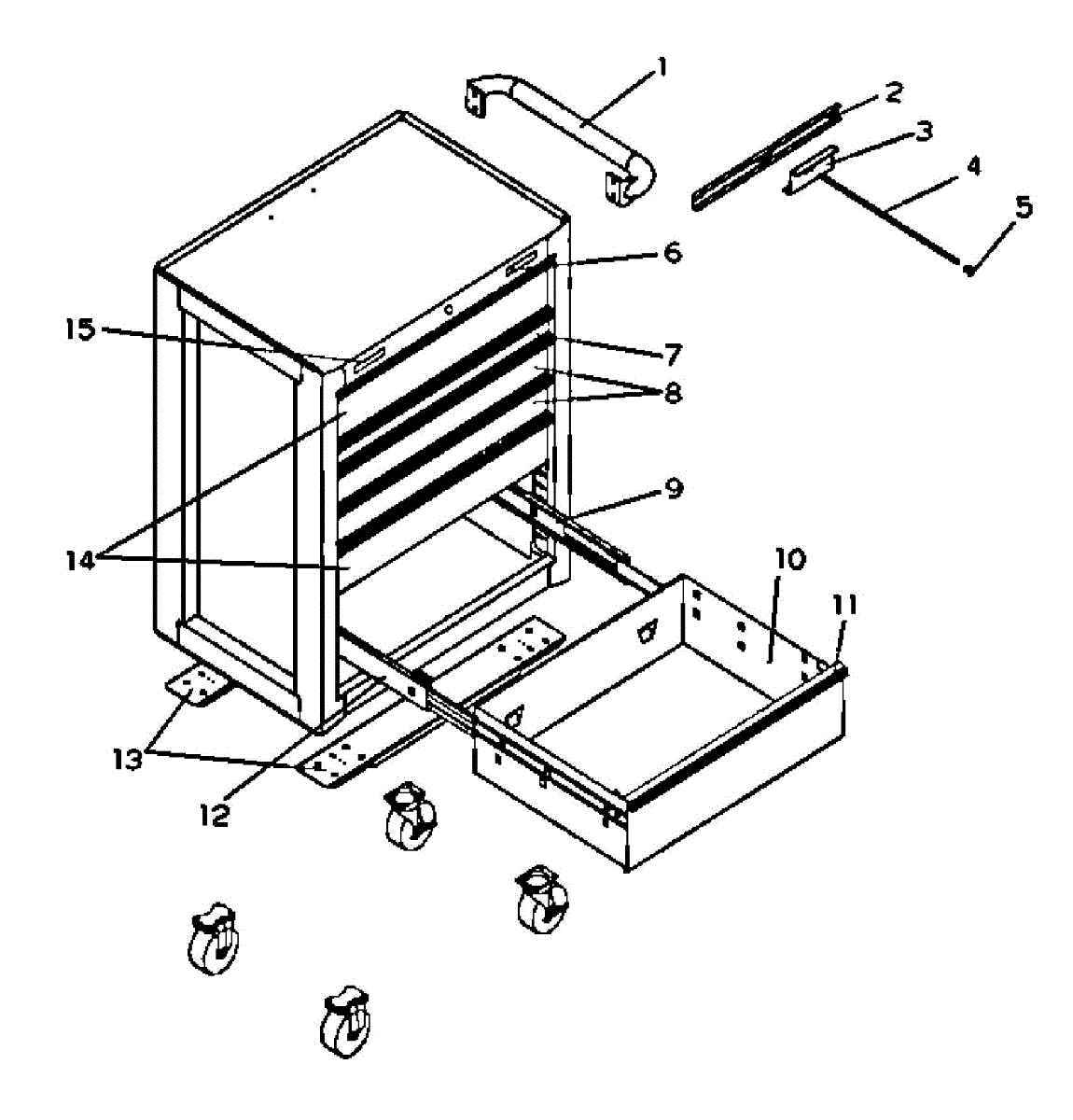 1
2
3
4
5
6
15
7
8
14
9
10
11
13
12