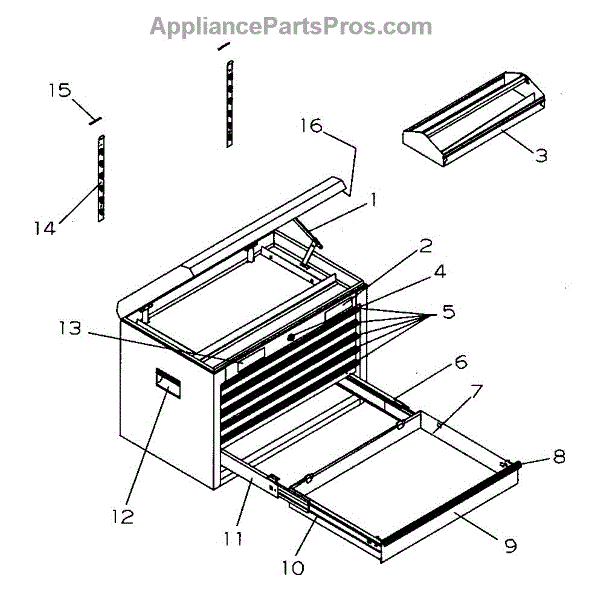 AppliancePartsPros.com

15
16
3
14
1
2
4
5
13
6
7
8
12
11
10
9