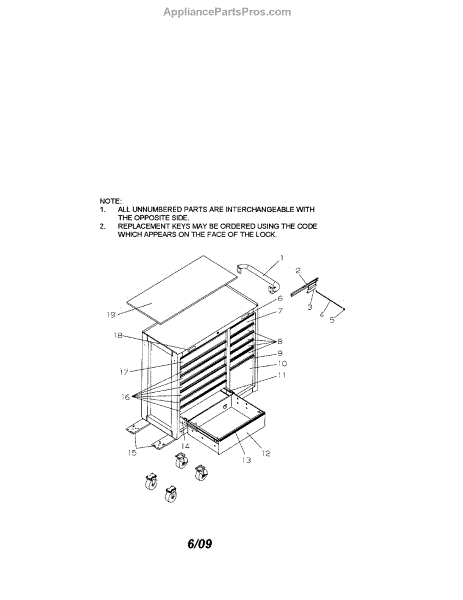 AppliancePartsPros.com

NOTE:
1. ALL UNNUMBERED PARTS ARE INTERCHANGEABLE WITH THE OPPOSITE SIDE.
2. REPLACEMENT KEYS MAY BE ORDERED USING THE CODE WHICH APPEARS ON THE FACE OF THE LOCK.

1
2
3
4
5
6
7
8
9
10
11
12
13
14
15
16
17
18
19

6/09