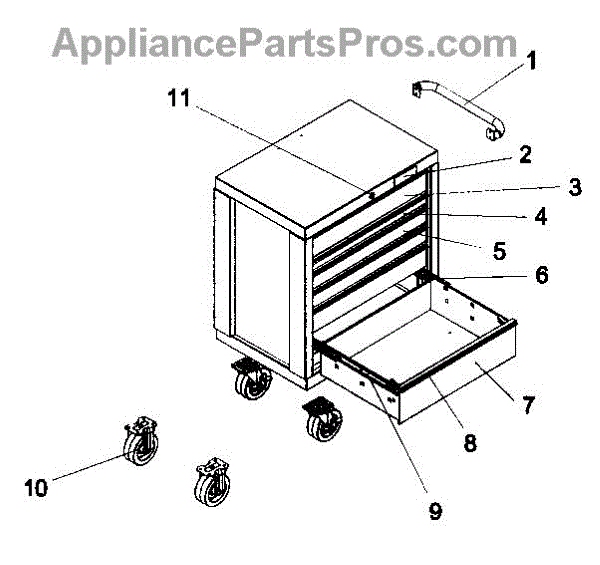 AppliancePartsPros.com

1
11
2
3
4
5
6
7
8
9
10