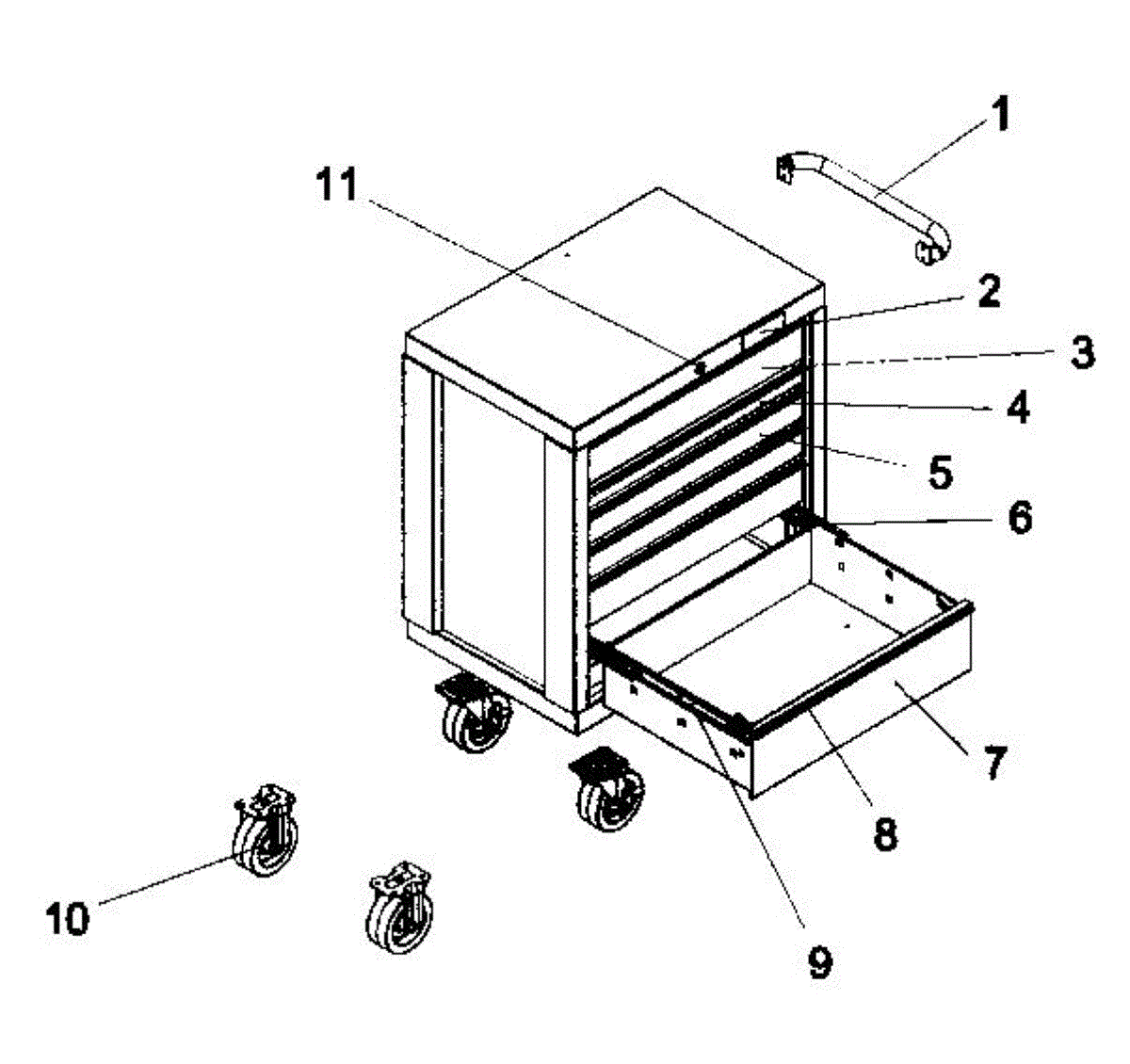 1
11
2
3
4
5
6
7
8
9
10