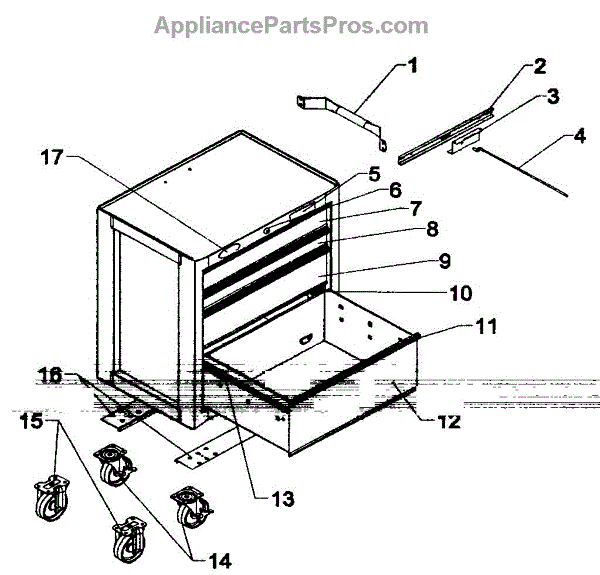 AppliancePartsPros.com

1
2
3
4
17
5
6
7
8
9
10
11
16
12
15
13
14