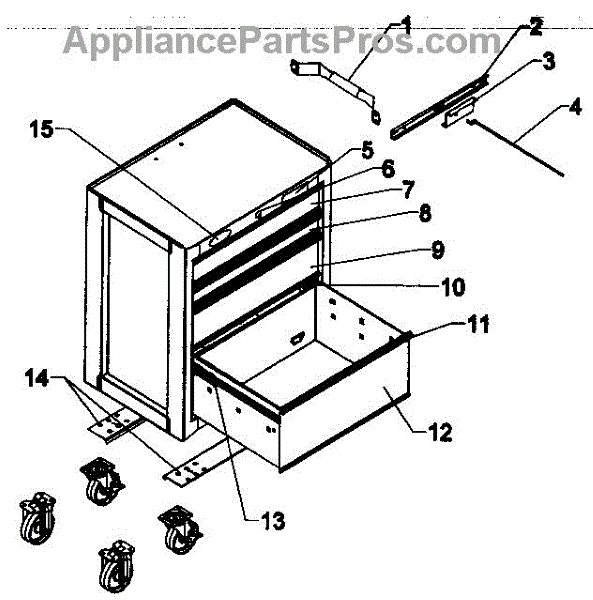 AppliancePartsPros.com

1
2
3
4
15
5
6
7
8
9
10
11
14
12
13