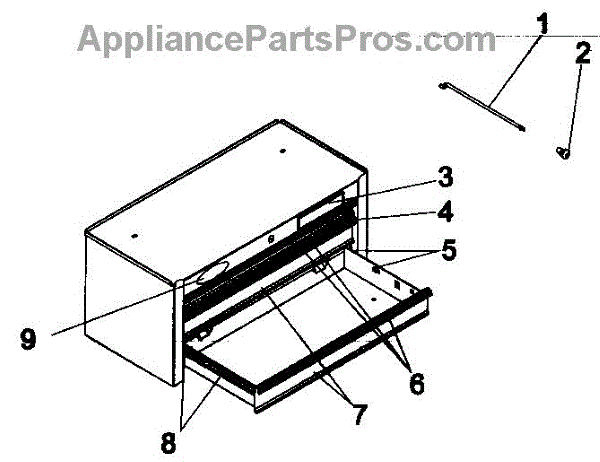 AppliancePartsPros.com

1
2
3
4
5
9
6
7
8